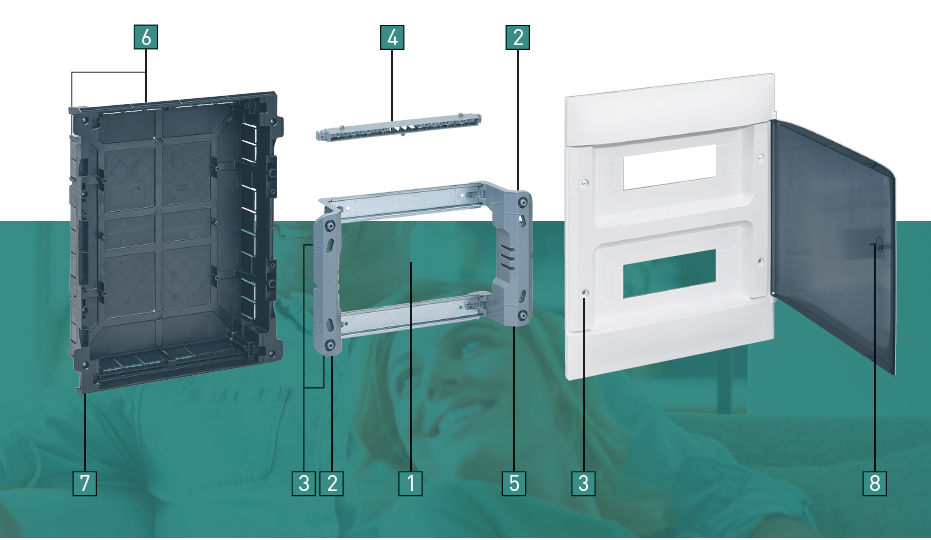 6
4
2
7
3
2
1
5
3
8