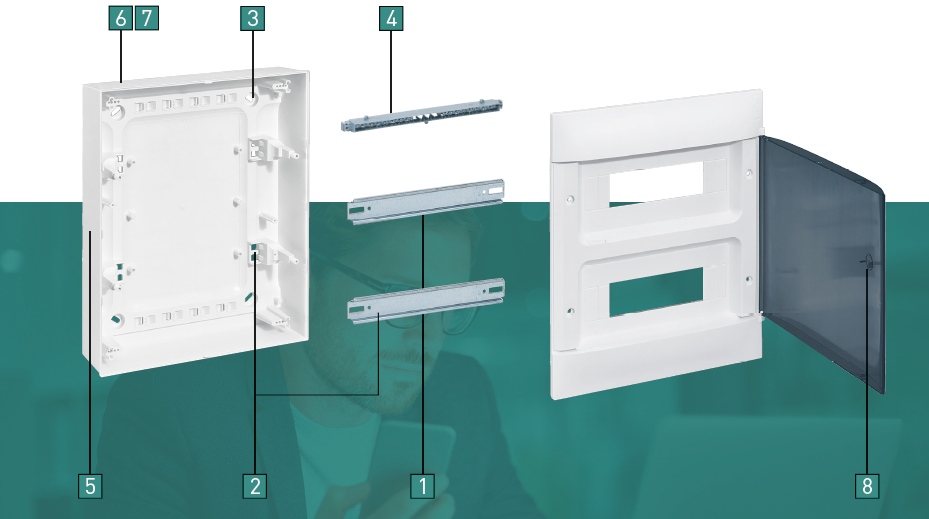 6 7
3
4
5
2
1
8