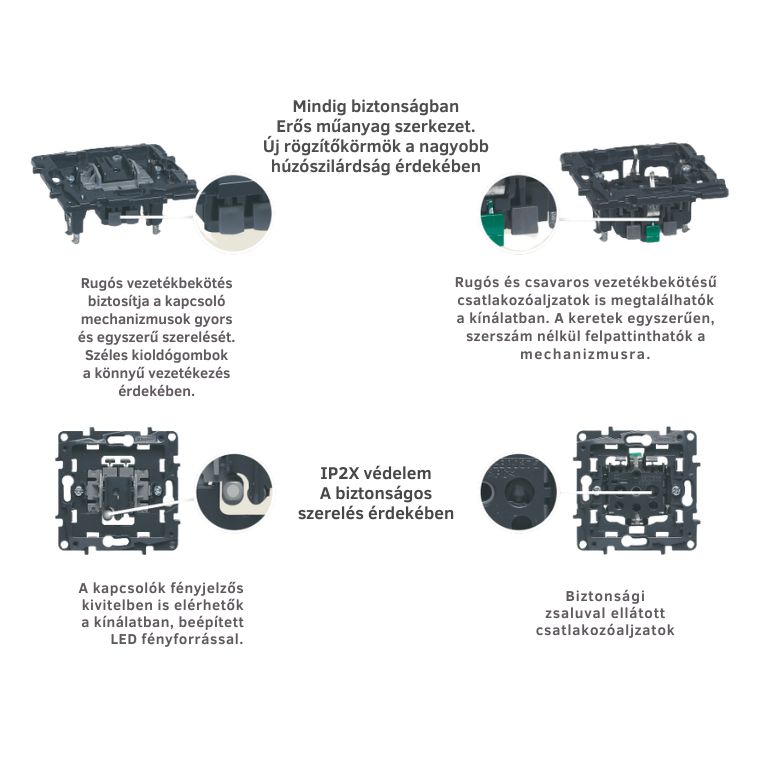 Mindig biztonságban
Erős műanyag szerkezet.
Új rögzítőkörmök a nagyobb húzószilárdság érdekében

Rugós vezetékbekötés biztosítja a kapcsoló mechanizmusok gyors és egyszerű szerelését. Széles kioldógombok a könnyű vezetékezés érdekében.

Rugós és csavaros vezetékbekötésű csatlakozóaljzatok is megtalálhatók a kínálatban. A keretek egyszerűen, szerszám nélkül felpattinthatók a mechanizmusra.

IP2X védelem
A biztonságos szerelés érdekében

A kapcsolók fényjelzős kivitelben is elérhetők a kínálatban, beépített LED fényforrással.

Biztonsági zsaluval ellátott csatlakozóaljzatok