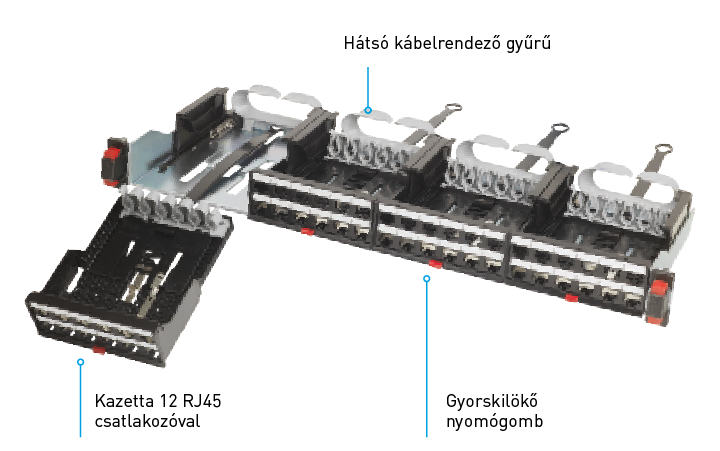 Hátsó kábelrendező gyűrű

Kazetta 12 RJ45 csatlakozóval

Gyorskilökő nyomógomb