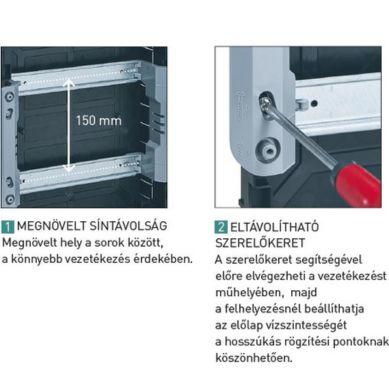 150 mm

1 MEGNÖVELT SÍNTÁVOLSÁG
Megnövelt hely a sorok között, a könnyebb vezetékezés érdekében.

2 ELTÁVOLÍTHATÓ SZERELŐKERET
A szerelőkeret segítségével előre elvégezheti a vezetékezést műhelyében, majd a felhelyezésnél beállíthatja az előlap vízszintességét a hosszúkás rögzítési pontoknak köszönhetően.