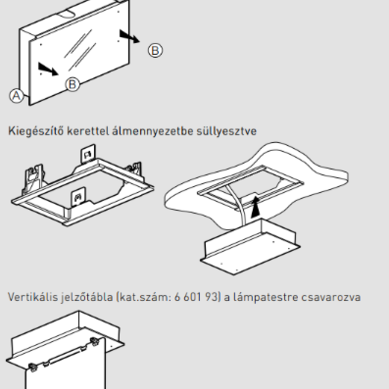 B

B

A

Kiegészítő kerettel álmennyezetbe süllyesztve

Vertikális jelzőtábla (kat.szám: 6 601 93) a lámpatestre csavarozva